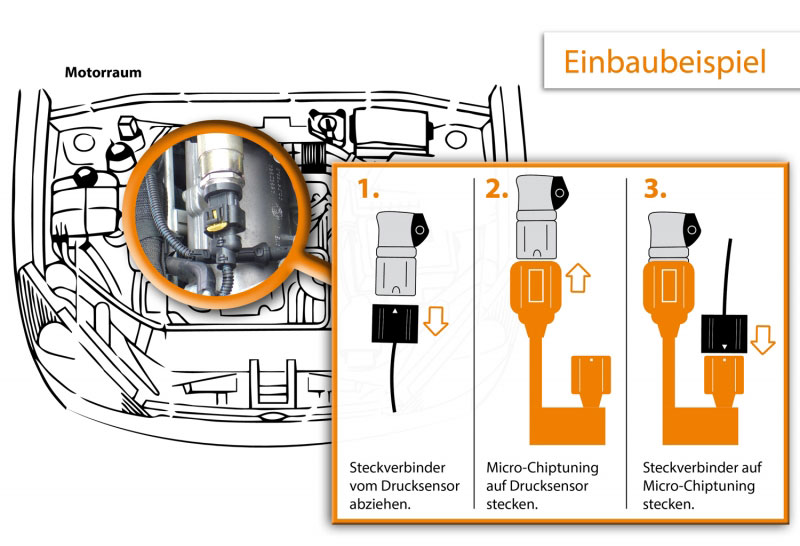 Motorraum

Einbaubeispiel

1.

Steckverbinder vom Drucksensor abziehen.

2.

Micro-Chiptuning auf Drucksensor stecken.

3.

Steckverbinder auf Micro-Chiptuning stecken.